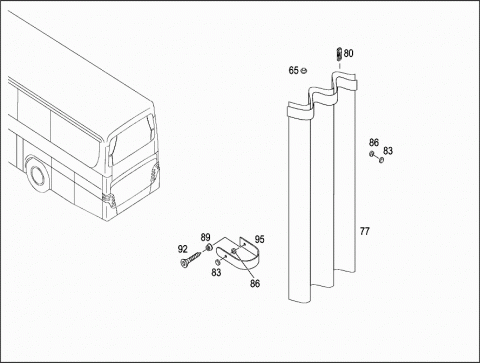 80
65
86
83
77
89
95
92
83
86