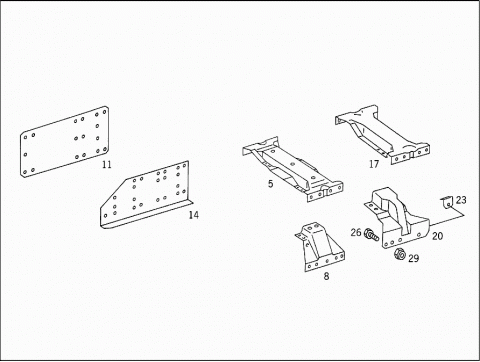 11
14
5
17
23
26
20
29
8