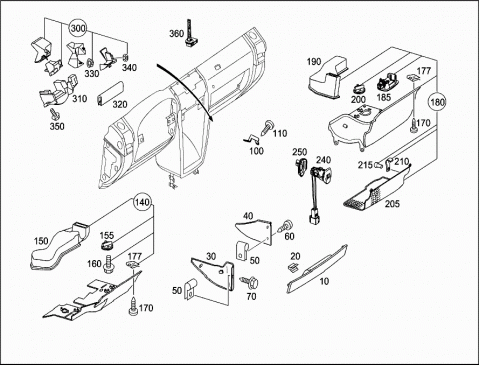 300
360
330
340
310
320
350
190
177
200
185
180
170
110
100
250
240
215
210
205
140
150
155
160
177
170
40
60
50
30
50
70
20
10