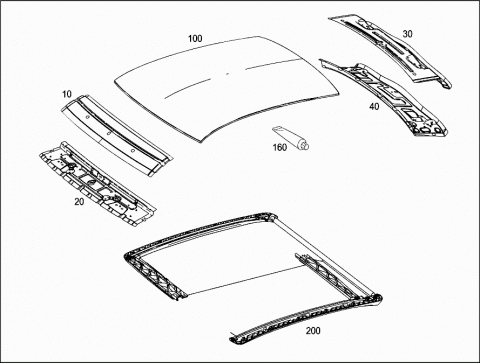 100
30
10
40
160
20
200