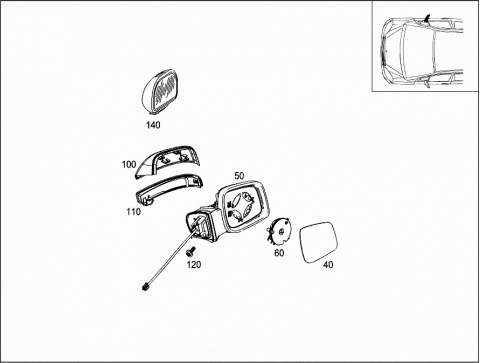 140

100

110

50

120

60

40