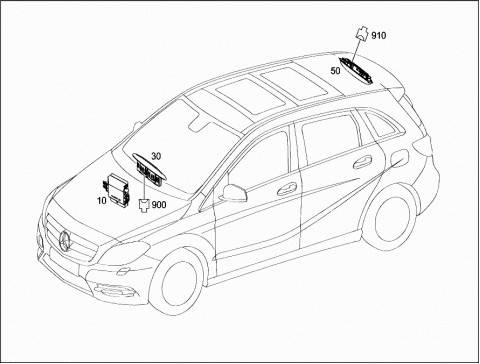 910
50
30
10
900