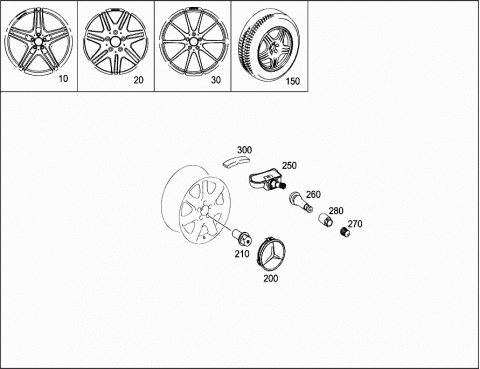 10
20
30
150
300
250
260
280
270
210
200