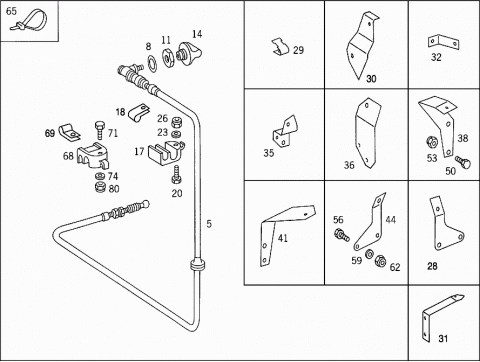 65

8 11 14

18 26 23

69 71

68 17

74 80 20

5

29

30

32

35

36

38 53 50

41

56 44

59 62

28

31