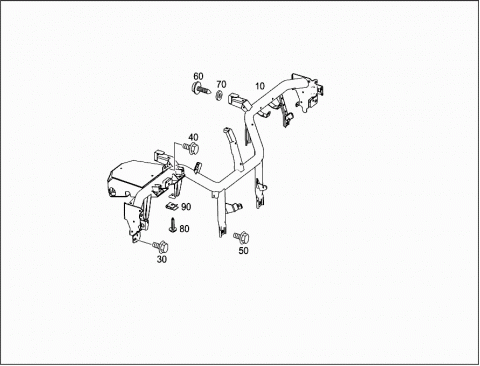 60
70
10
40
90
80
30
50