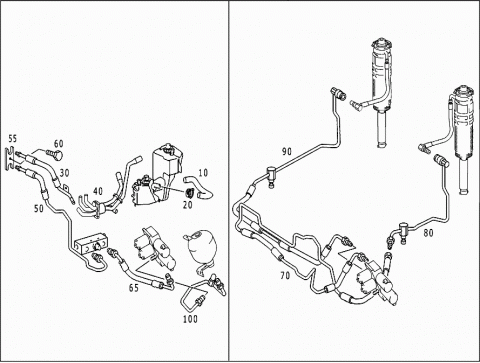 55
60
30
10
40
20
50
65
100
90
80
70