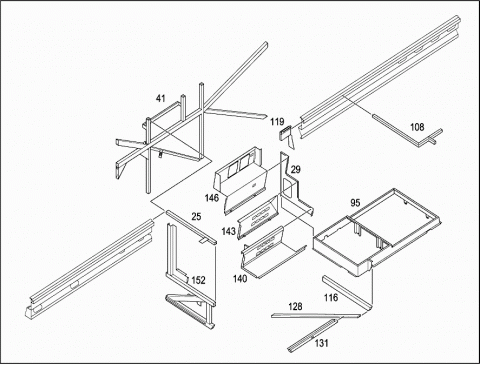 41
119
108
29
146
95
25
143
152
140
116
128
131