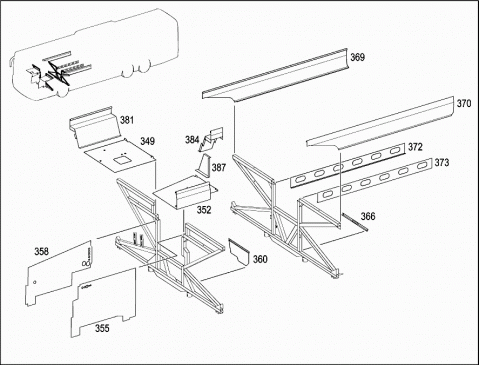 369
370
381
349
384
387
372
373
352
366
358
360
355