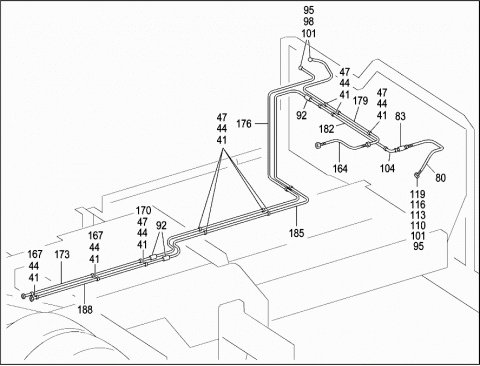 95
98
101
47
44
41
47
44
41
179
83
92
182
176
47
44
41
164
104
80
119
116
113
110
101
95
185
170
47
44
41
92
167
44
41
167
44
41
173
188