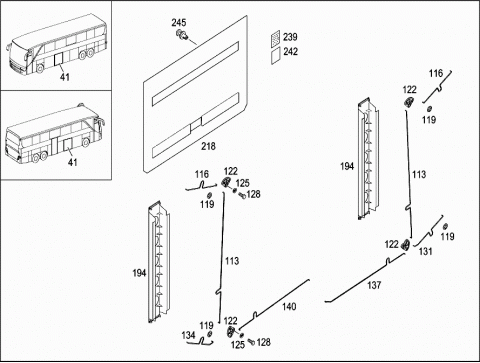 41

41

245

239

242

218

116

122

119

194

113

116

122

125

128

119

194

113

122

119

131

137

140

119

122

134

125

128