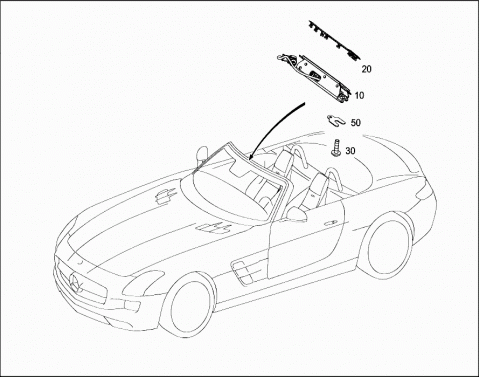 20
10
50
30