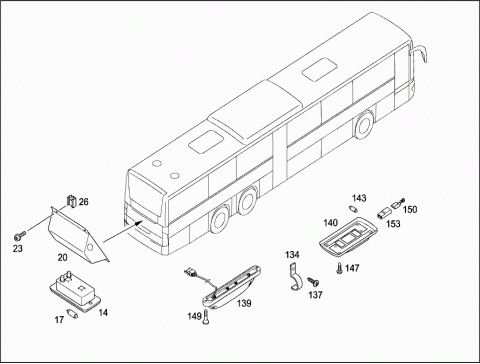 26
23
20
14
17
143
150
140
153
134
147
137
139
149