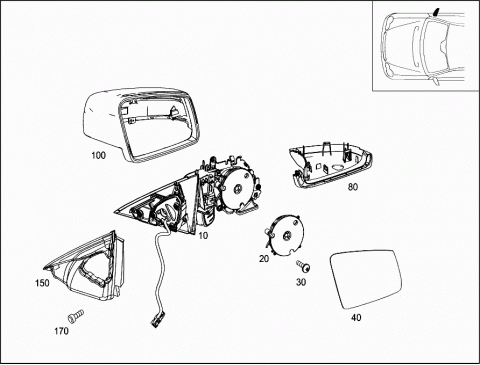 100

80

10

20

30

150

40

170