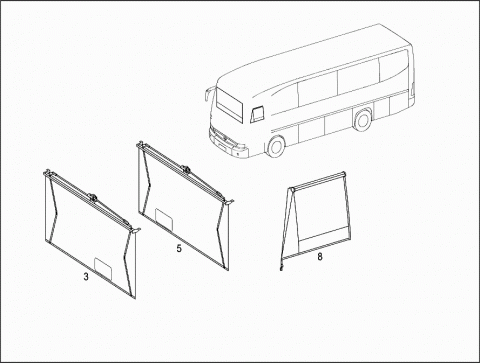 3

5

8