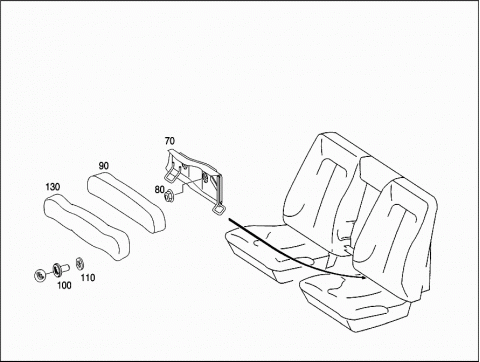 70
90
130
80
100
110