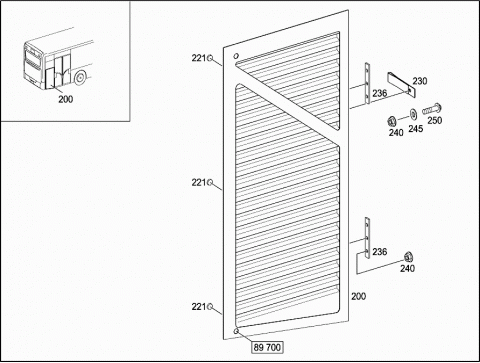 200
221
230
236
240
245
250
221
236
240
200
221
89 700