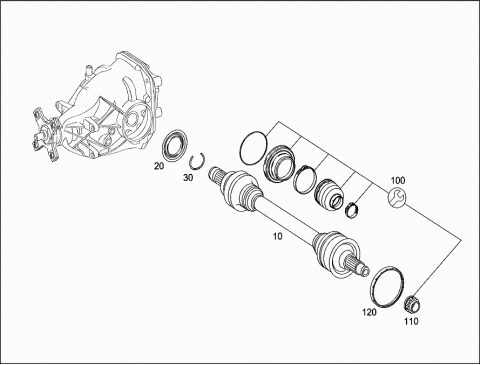 20
30
100
10
120
110