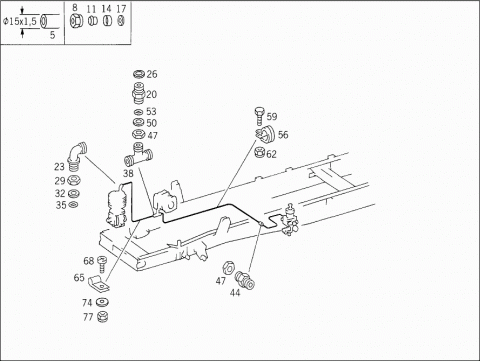 Φ15x1,5
5
8 11 14 17
26
20
53
50
47
38
23
29
32
35
59
56
62
68
65
74
77
47
44