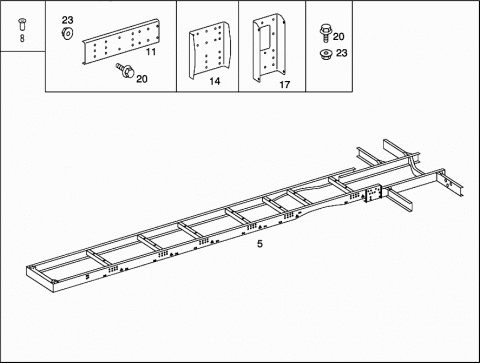 8

23

11

20

14

17

20

23

5