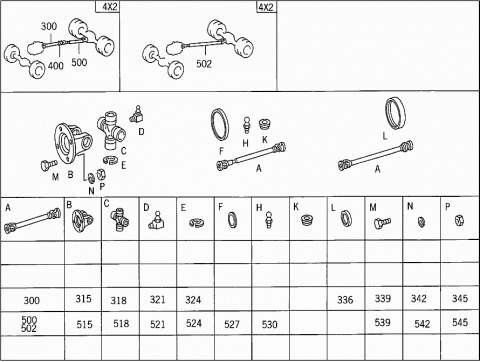 4X2

300
400
500

4X2

502

D
C
E
M
B
N
P

F
H
K
A

L
A

| A | B | C | D | E | F | H | K | L | M | N | P |
|---|---|---|---|---|---|---|---|---|---|---|---|
| | | | | | | | | | | | |
| | | | | | | | | | | | |
| 300 | 315 | 318 | 321 | 324 | | | | 336 | 339 | 342 | 345 |
| 500 502 | 515 | 518 | 521 | 524 | 527 | 530 | | | 539 | 542 | 545 |
| | | | | | | | | | | | |