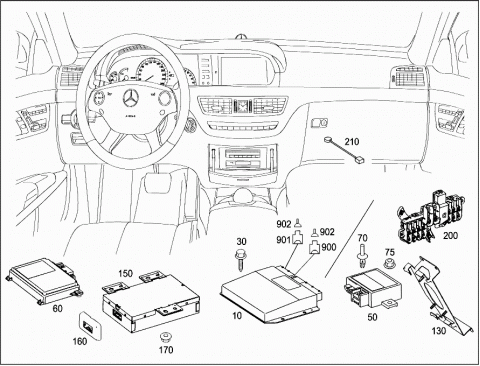 210
902
901
902
900
30
70
75
200
150
60
10
50
160
170
130