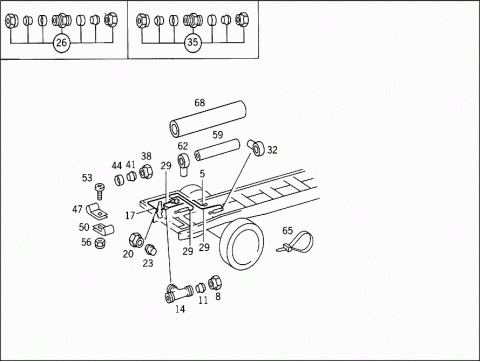 26
35
68
59
62
32
44
41
38
29
5
53
47
17
50
56
20
23
29
29
65
14
11
8