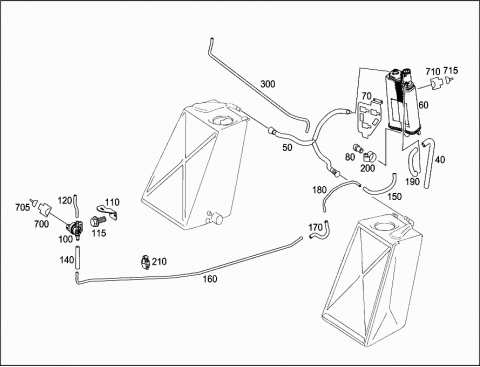 300
710
715
70
60
50
80
200
40
190
180
150
120
110
705
700
115
100
170
140
210
160