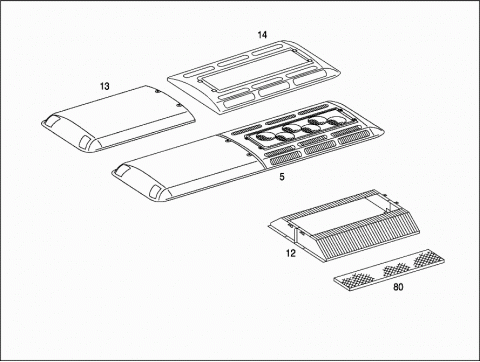 14

13

5

12

80