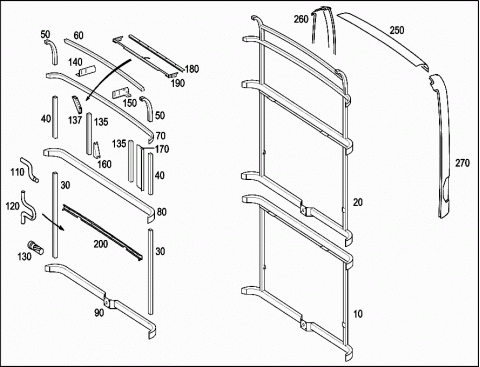 50
60
140
180
190
150
50
40
137
135
70
135
170
160
40
110
30
120
80
200
130
30
90
260
250
270
20
10