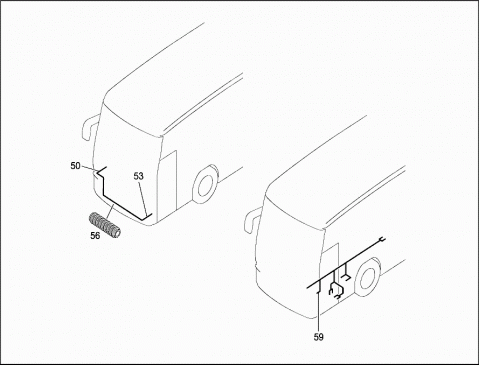 50
53
56
59