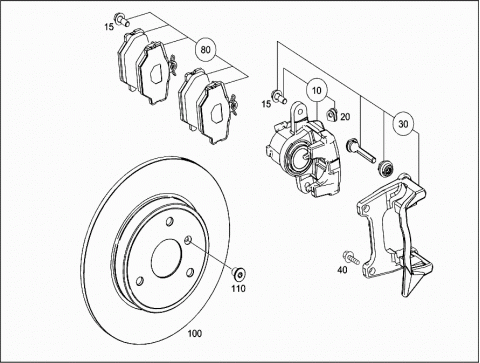 15
80
15
10
20
30
40
110
100