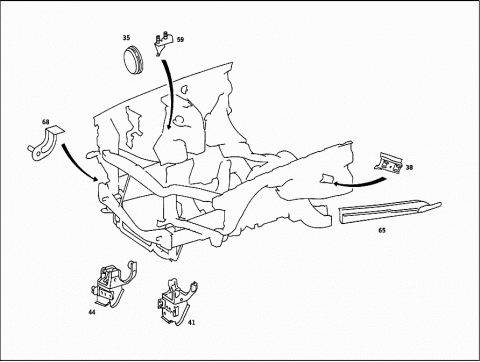 35
59
68
38
65
44
41