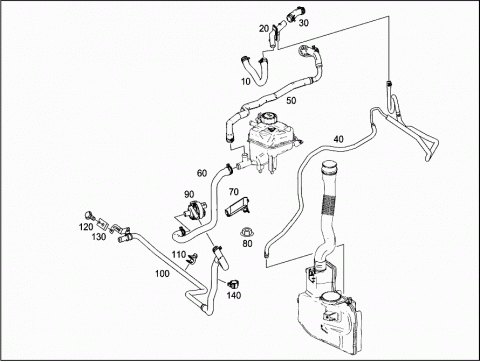 20
30
10
50
40
60
90
70
120
130
80
110
100
140