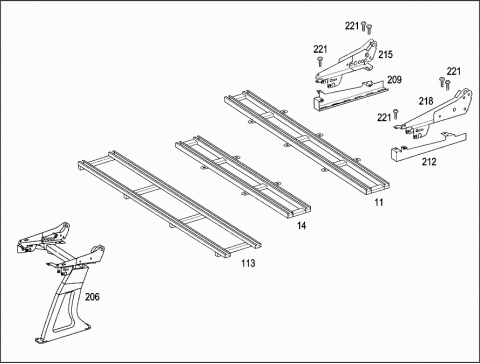 221
221
215
209
221
218
221
212
11
14
113
206