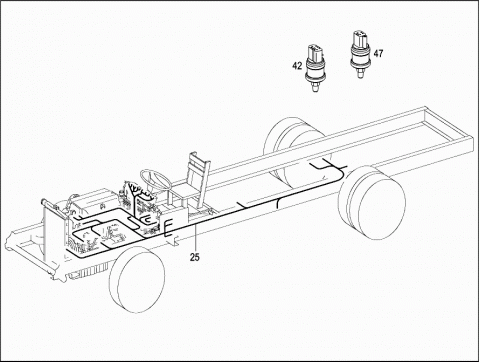 42
47
25