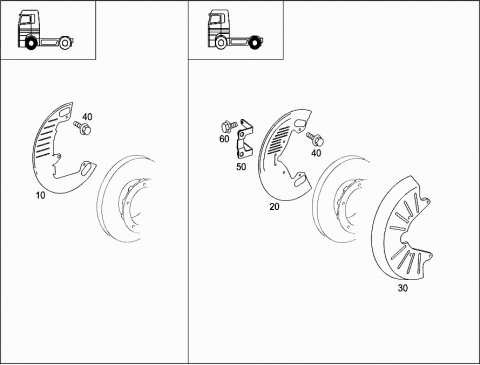 40

10

60

50

40

20

30