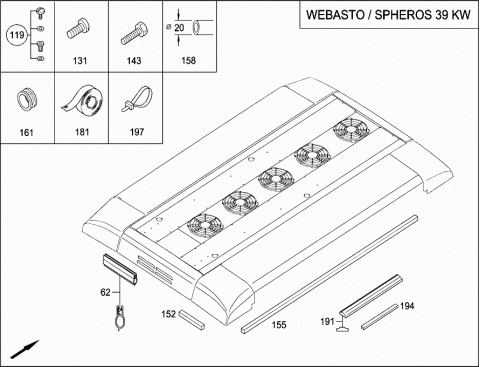 WEBASTO / SPHEROS 39 KW

119

131

143

ø 20

158

161

181

197

62

152

155

191

194