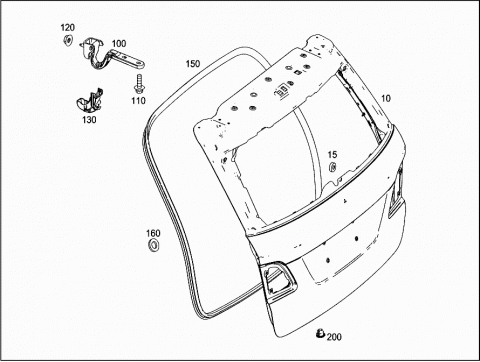 120
100
150
110
130
10
15
160
200