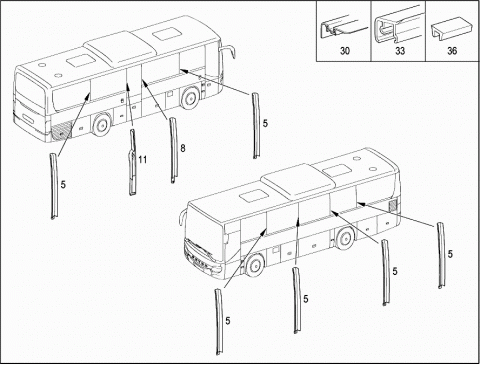 30
33
36
5
8
11
5
5
5
5
5