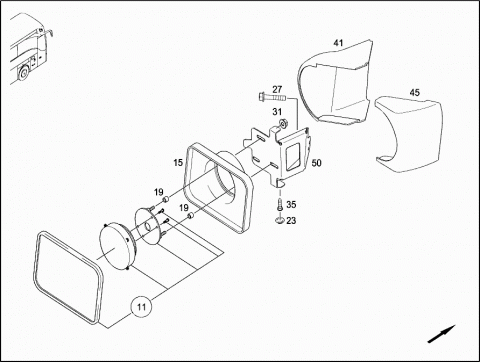 41
45
27
31
15
50
19
19
35
23
11