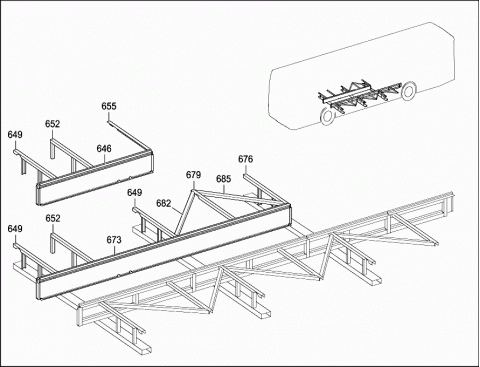 655
652
649
646
676
679
685
649
682
652
649
673