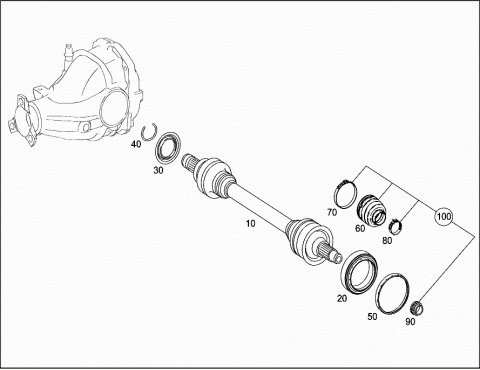 40
30
10
70
60
80
100
20
50
90