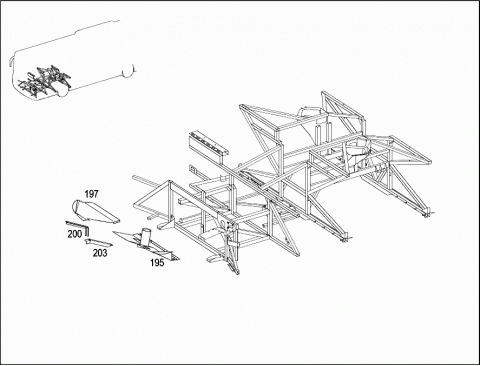 197

200

203

195