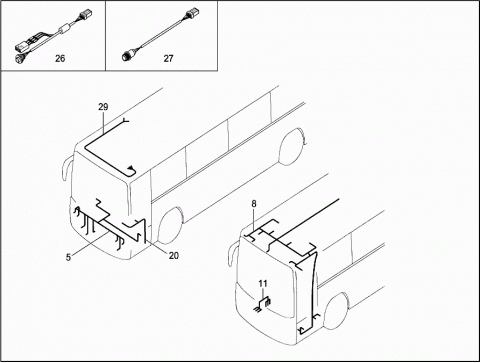 26
27
29
5
20
8
11