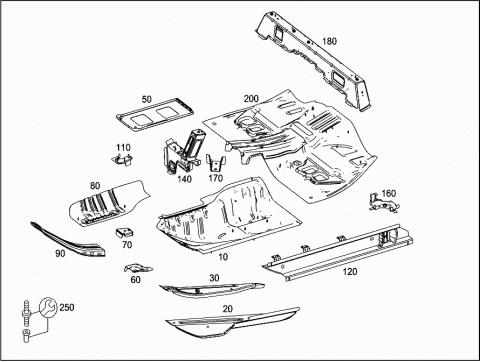 180
50
200
110
140
170
80
160
70
90
10
120
60
30
250
20