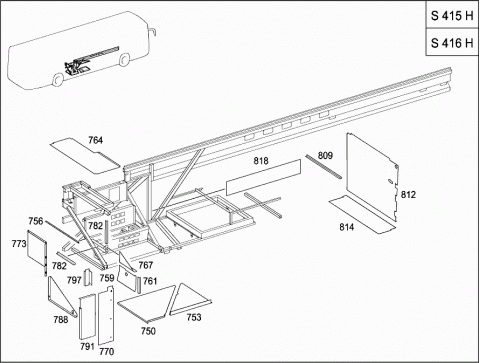 S 415 H

S 416 H

764

818

809

812

814

756

782

773

782

767

797

759

761

788

753

750

791

770