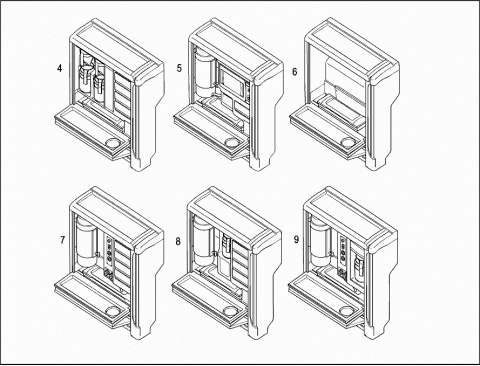 4
5
6
7
8
9