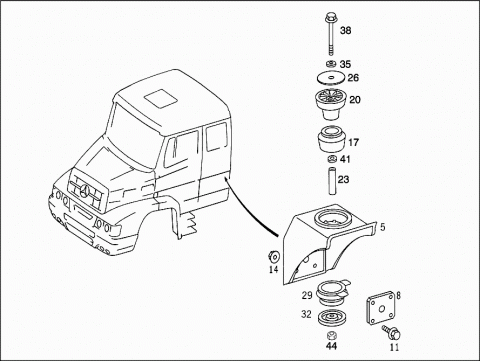 38
35
26
20
17
41
23
5
14
29
8
32
44
11