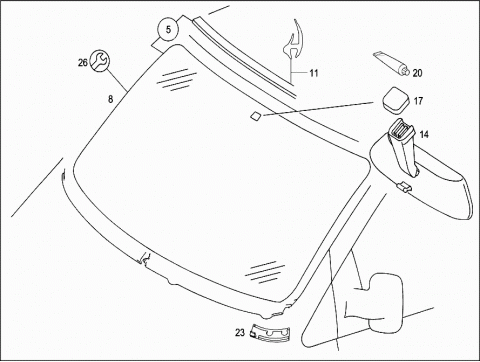 5
26
8
11
20
17
14
23