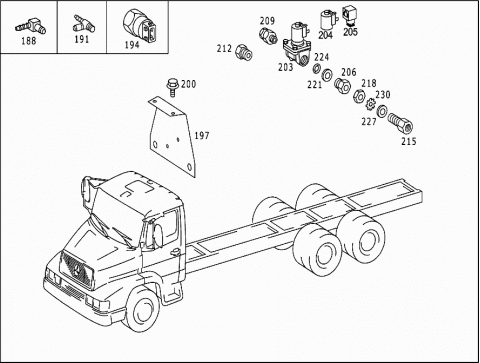 188
191
194
209
204
205
212
203
224
221
206
218
230
227
215
200
197